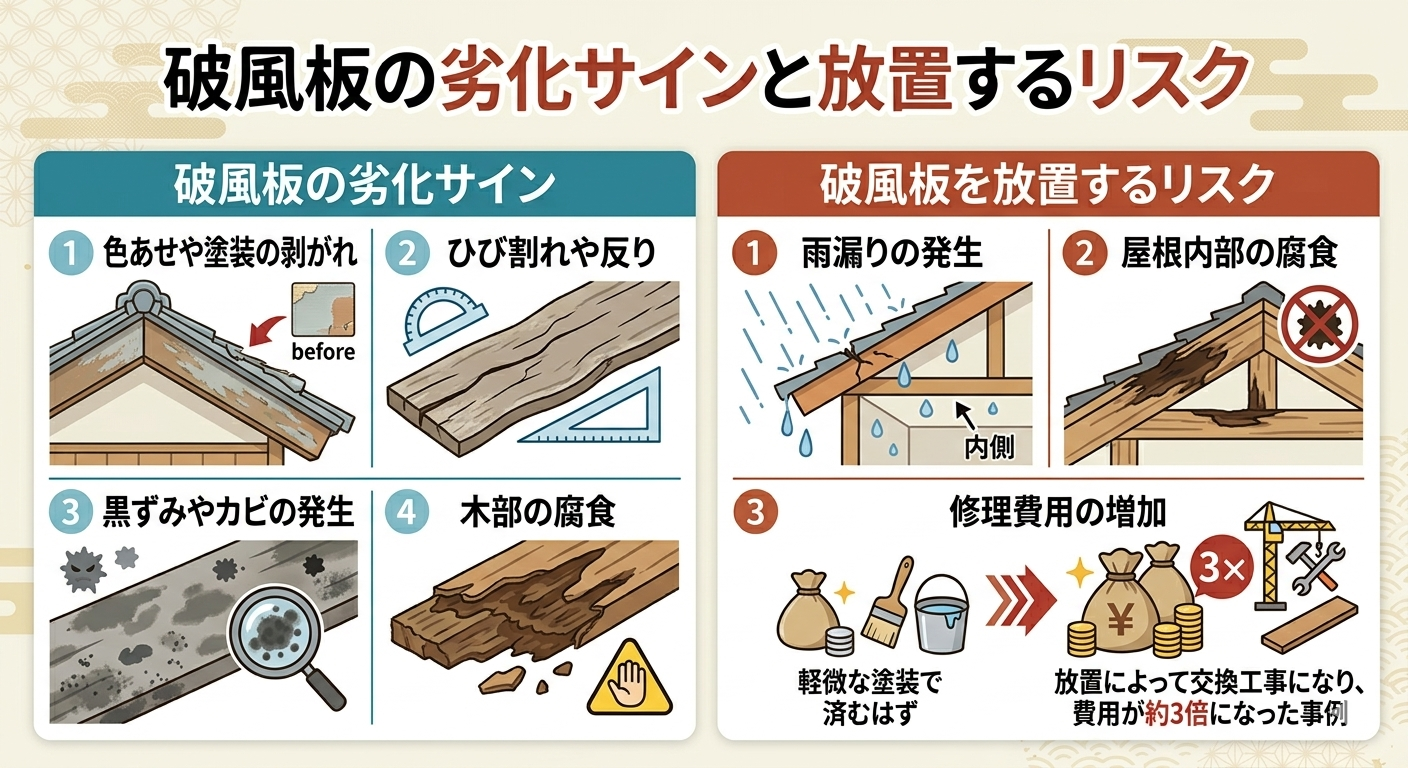 破風板の劣化サインと放置するリスク

破風板の劣化サイン

1 色あせや塗装の剥がれ

before

2 ひび割れや反り

3 黒ずみやカビの発生

4 木部の腐食

破風板を放置するリスク

1 雨漏りの発生

内側

2 屋根内部の腐食

3 修理費用の増加

軽微な塗装で済むはず

3×

¥

放置によって交換工事になり、費用が約3倍になった事例